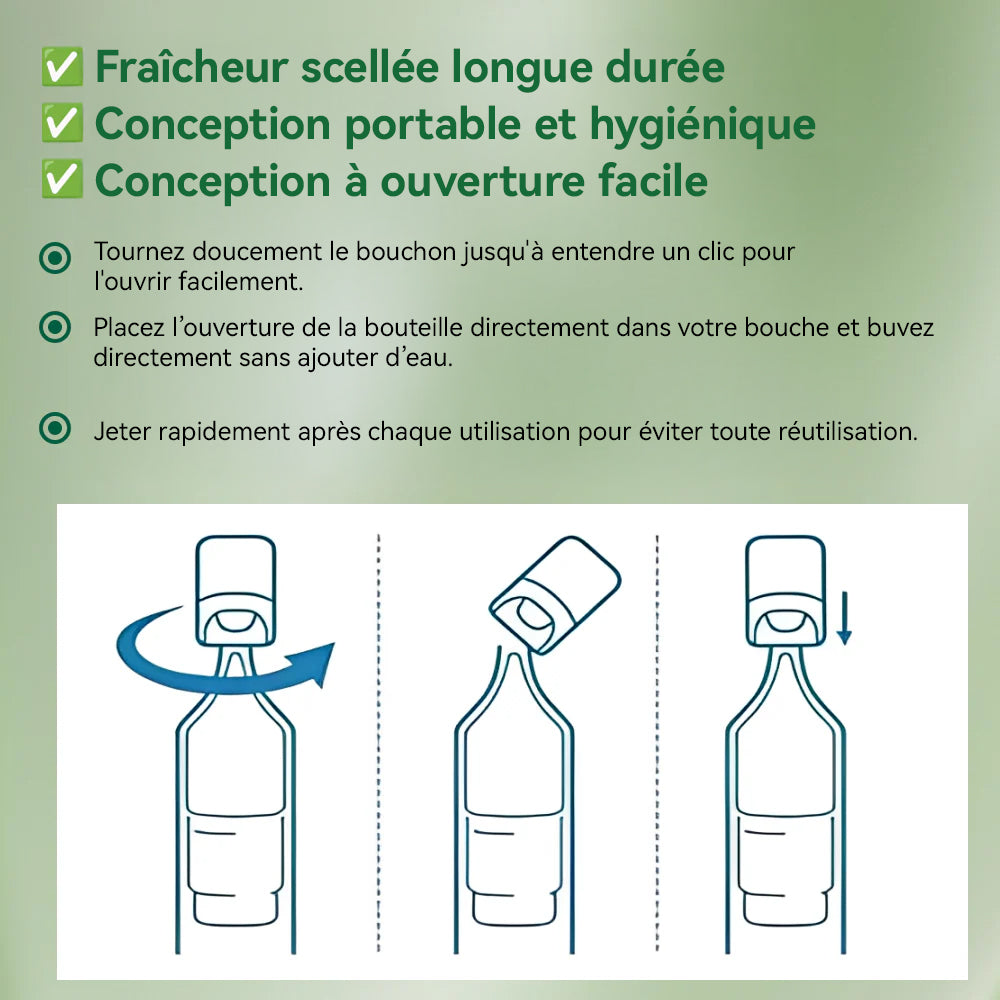 ✅ Fraîcheur scellée longue durée
✅ Conception portable et hygiénique
✅ Conception à ouverture facile

Tournez doucement le bouchon jusqu'à entendre un clic pour l'ouvrir facilement.

Placez l'ouverture de la bouteille directement dans votre bouche et buvez directement sans ajouter d'eau.

Jeter rapidement après chaque utilisation pour éviter toute réutilisation.