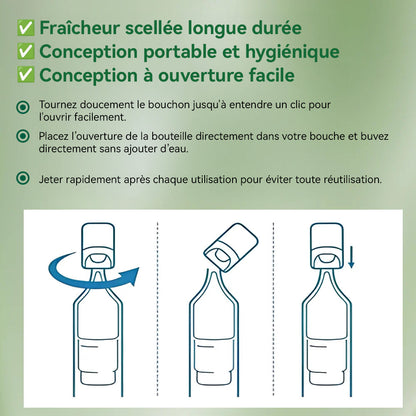 ✅ Fraîcheur scellée longue durée
✅ Conception portable et hygiénique
✅ Conception à ouverture facile

Tournez doucement le bouchon jusqu'à entendre un clic pour l'ouvrir facilement.

Placez l'ouverture de la bouteille directement dans votre bouche et buvez directement sans ajouter d'eau.

Jeter rapidement après chaque utilisation pour éviter toute réutilisation.